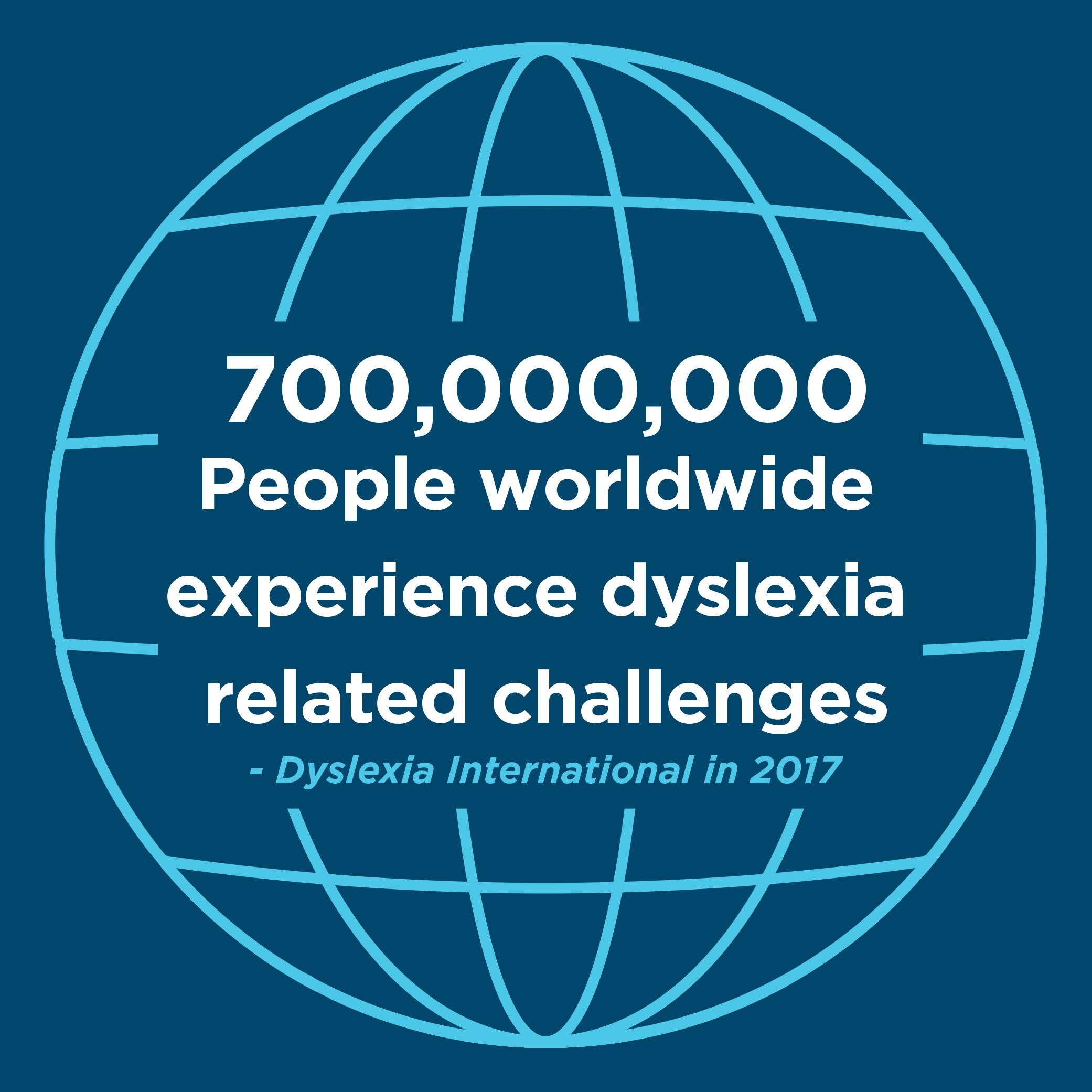 700,000,000
People worldwide experience dyslexia related challenges
- Dyslexia International in 2017